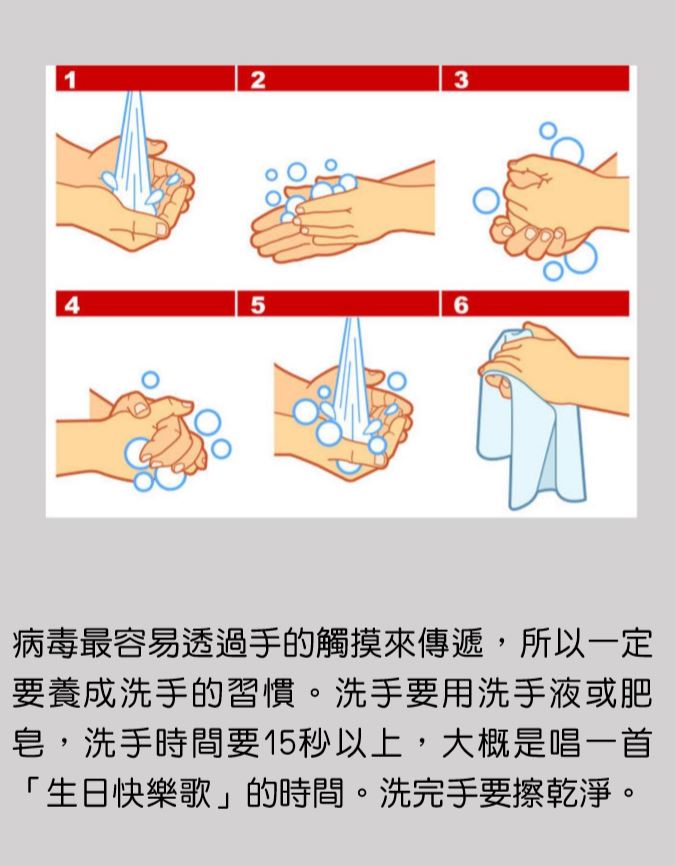 1

2

3

4

5

6

病毒最容易透過手的觸摸來傳遞，所以一定要養成洗手的習慣。洗手要用洗手液或肥皂，洗手時間要15秒以上，大概是唱一首「生日快樂歌」的時間。洗完手要擦乾淨。